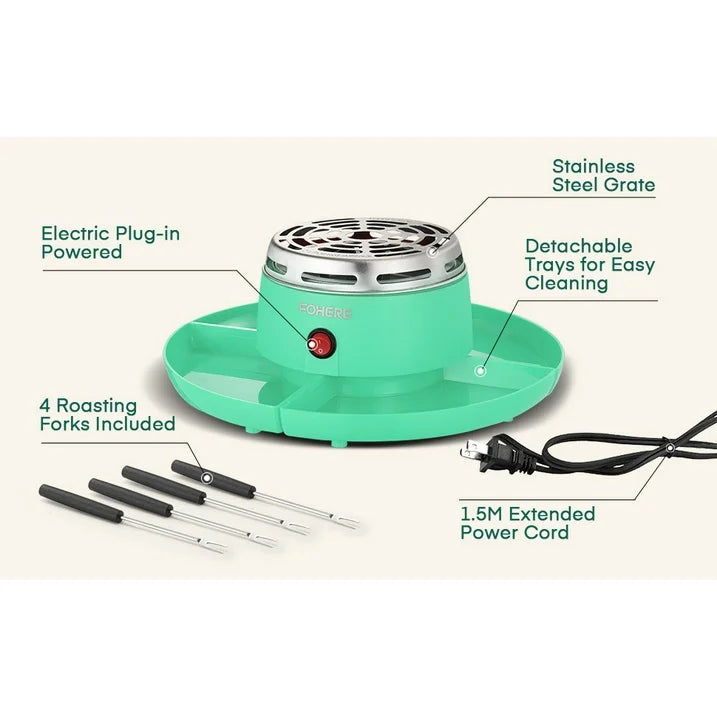 Stainless Steel Grate

Electric Plug-in Powered

Detachable Trays for Easy Cleaning

FOHERE

4 Roasting Forks Included

1.5M Extended Power Cord