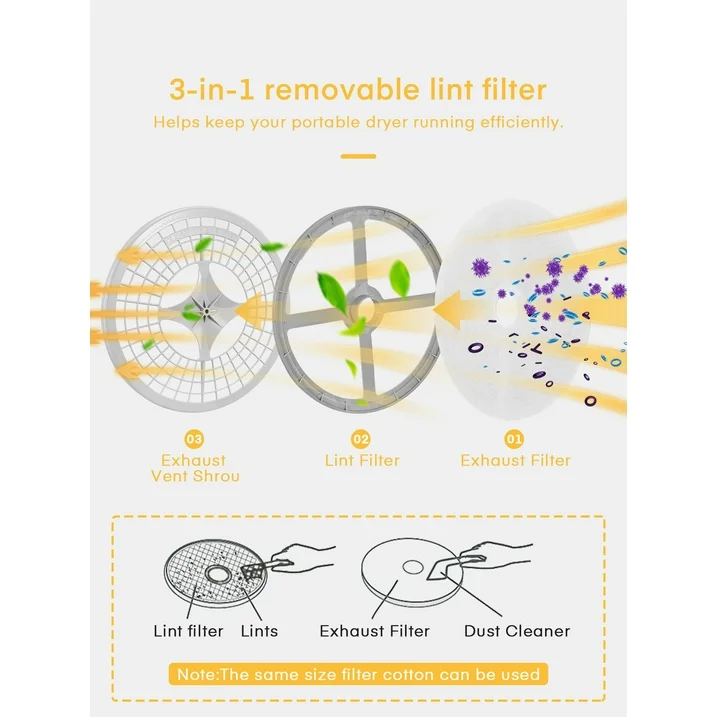 3-in-1 removable lint filter

Helps keep your portable dryer running efficiently.

03
Exhaust Vent Shrou

02
Lint Filter

01
Exhaust Filter

Lint filter Lints Exhaust Filter Dust Cleaner

Note:The same size filter cotton can be used